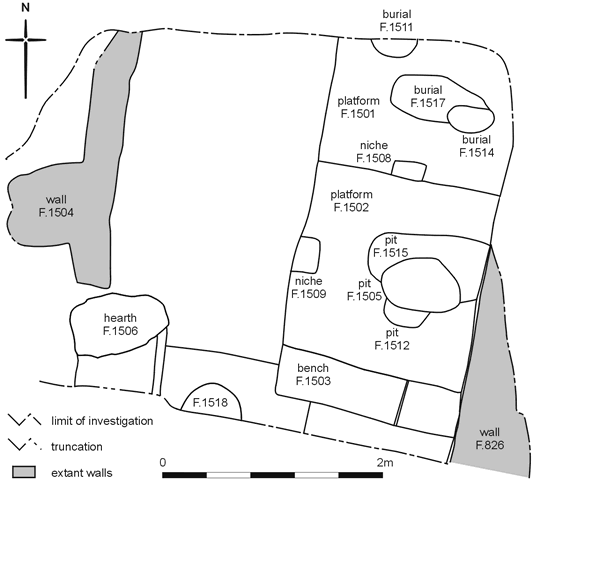 N

burial
F.1511

platform
F.1501

burial
F.1517

burial
F.1514

niche
F.1508

wall
F.1504

platform
F.1502

pit
F.1515

niche
F.1509

pit
F.1505

pit
F.1512

hearth
F.1506

bench
F.1503

F.1518

wall
F.826

limit of investigation

truncation

extant walls

0

2m